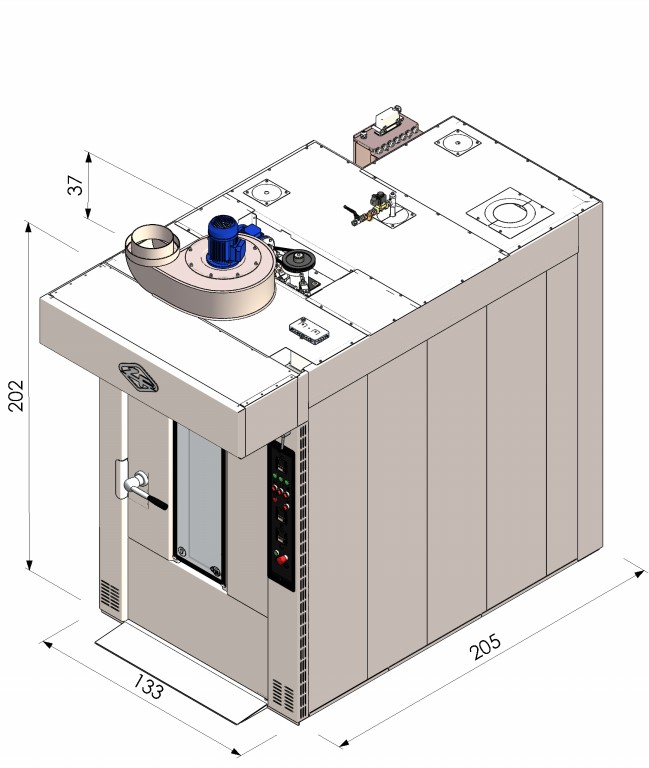 37

202

133

205